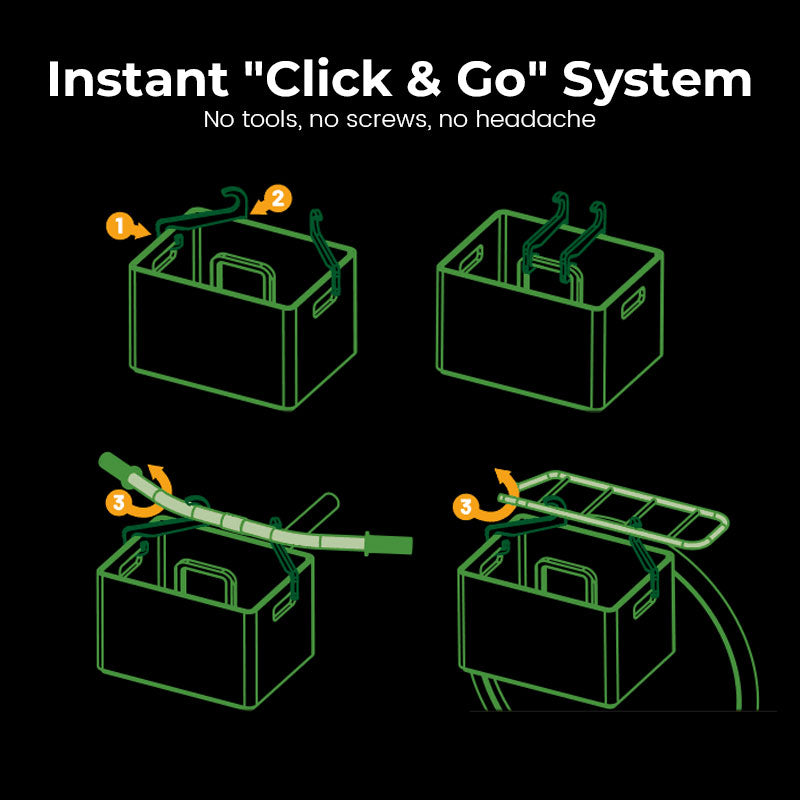 Instant "Click & Go" System
No tools, no screws, no headache

1
2
3
3